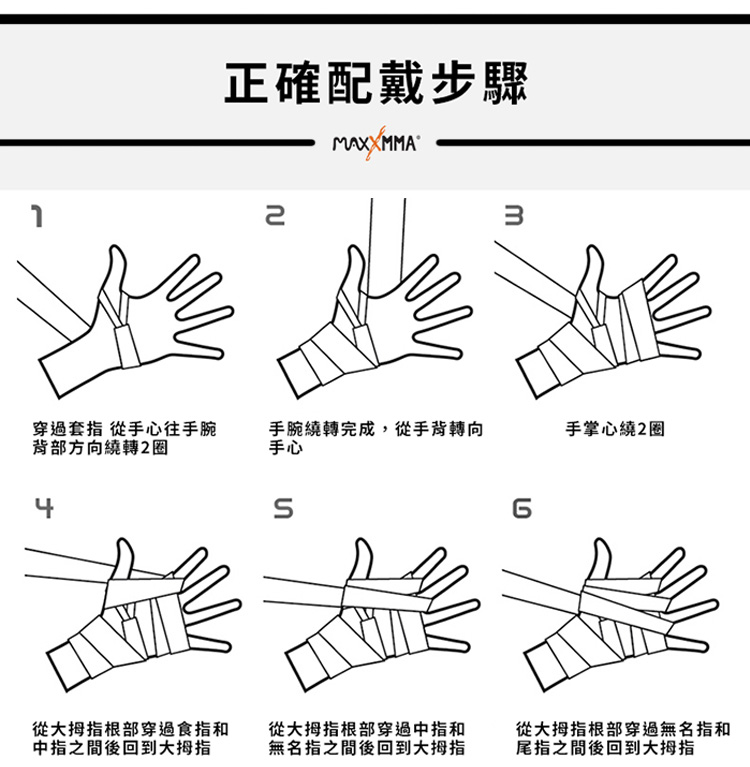 正確配戴步驟

MAXXMMA®

1

穿過套指 從手心往手腕背部方向繞轉2圈

2

手腕繞轉完成，從手背轉向手心

3

手掌心繞2圈

4

從大拇指根部穿過食指和中指之間後回到大拇指

5

從大拇指根部穿過中指和無名指之間後回到大拇指

6

從大拇指根部穿過無名指和尾指之間後回到大拇指