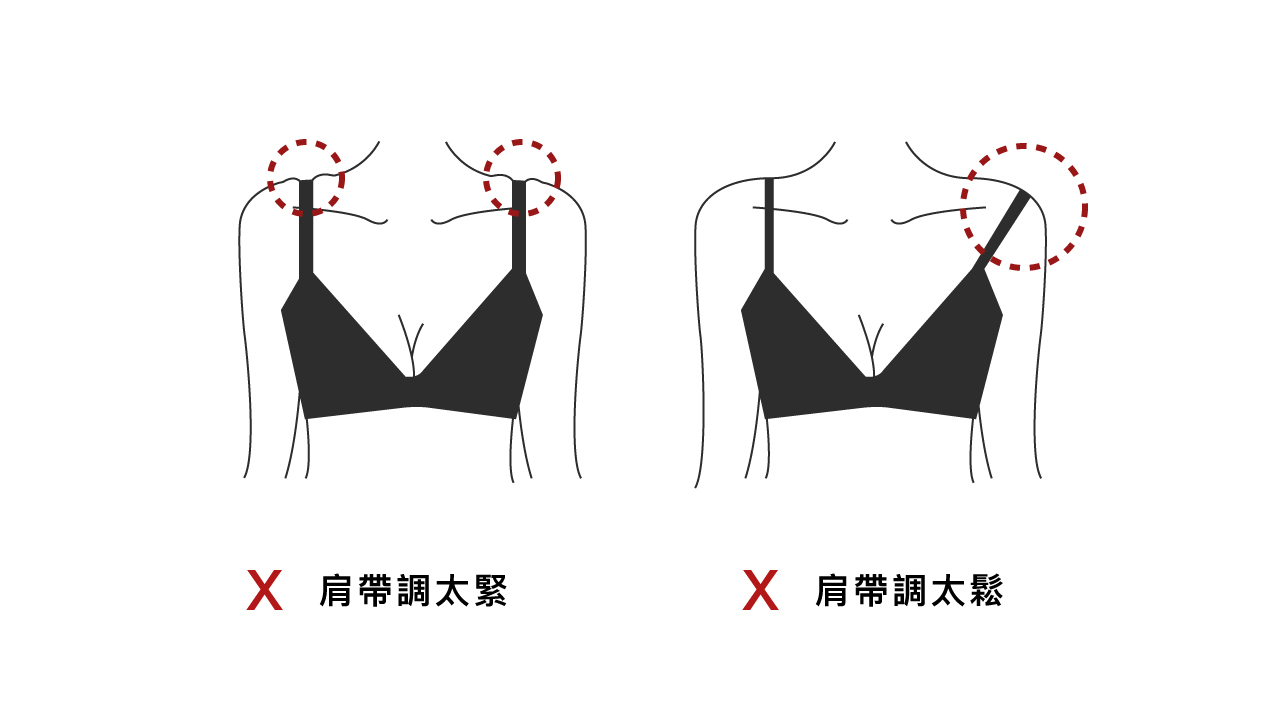 X 肩帶調太緊

X 肩帶調太鬆