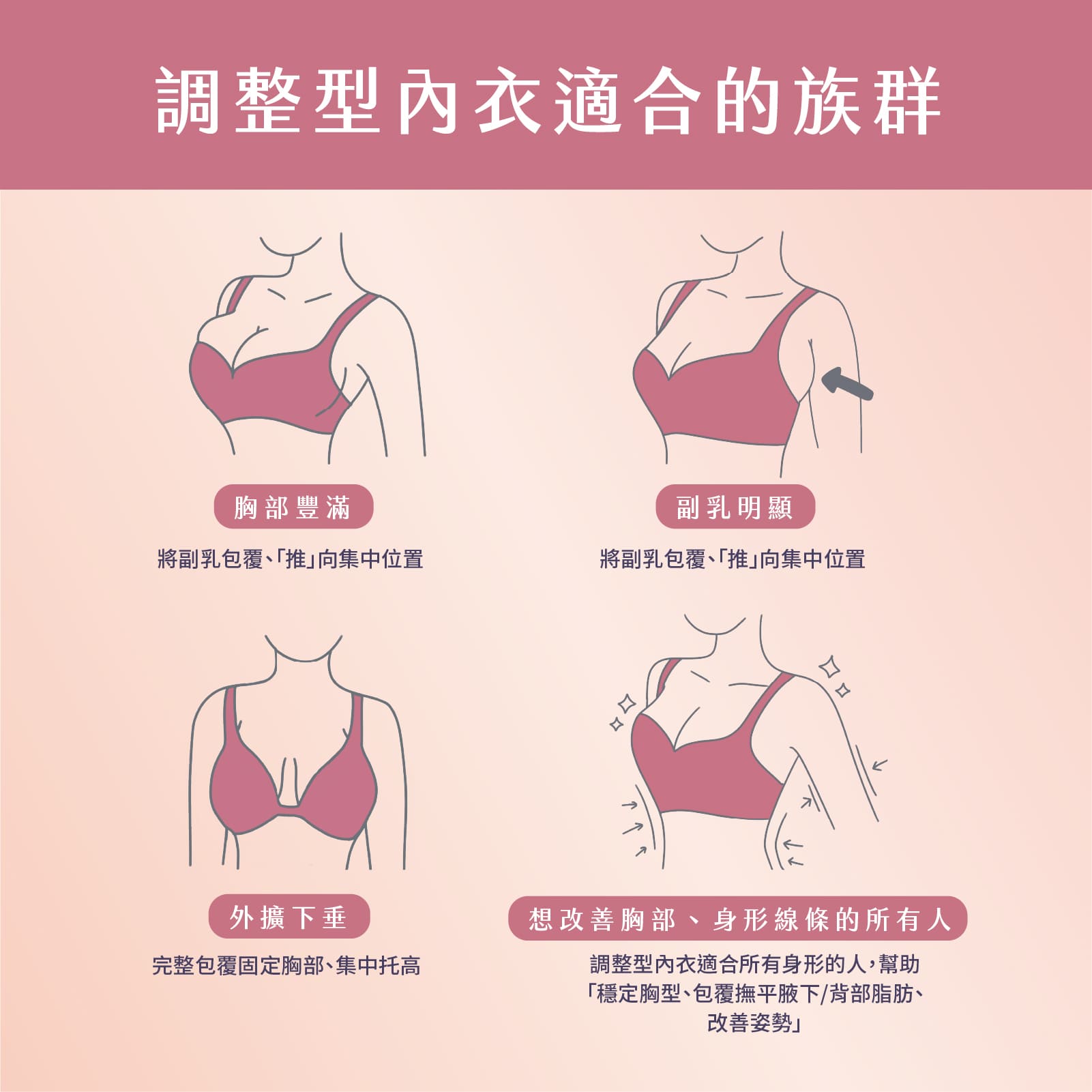 調整型內衣適合的族群

胸部豐滿

將副乳包覆、「推」向集中位置

副乳明顯

將副乳包覆、「推」向集中位置

外擴下垂

完整包覆固定胸部、集中托高

想改善胸部、身形線條的所有人

調整型內衣適合所有身形的人，幫助「穩定胸型、包覆撫平腋下/背部脂肪、改善姿勢」