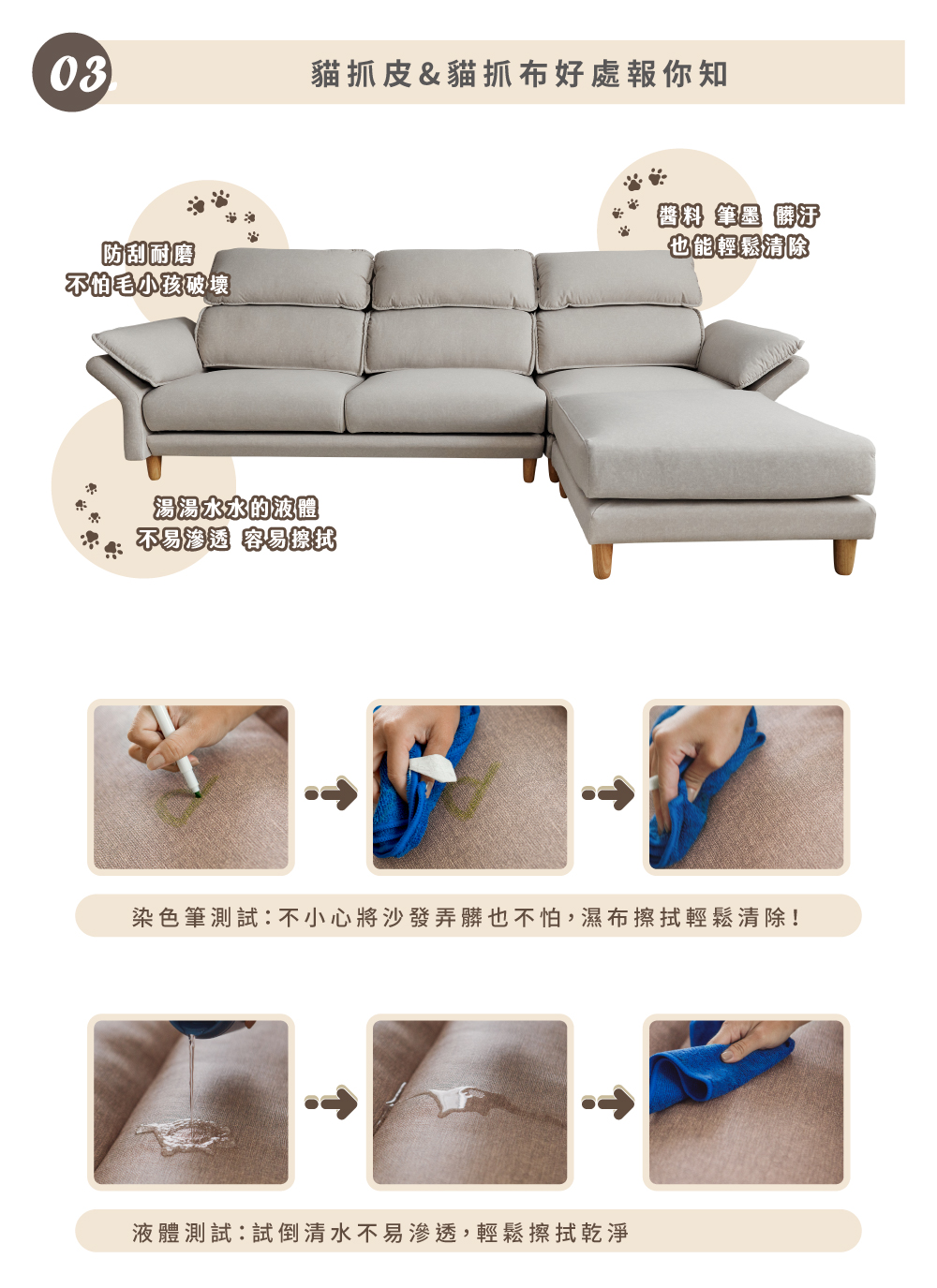 03.

貓抓皮&貓抓布好處報你知

防刮耐磨
不怕毛小孩破壞

醬料 筆墨 髒汙
也能輕鬆清除

湯湯水水的液體
不易滲透 容易擦拭

染色筆測試：不小心將沙發弄髒也不怕，濕布擦拭輕鬆清除！

液體測試：試倒清水不易滲透，輕鬆擦拭乾淨