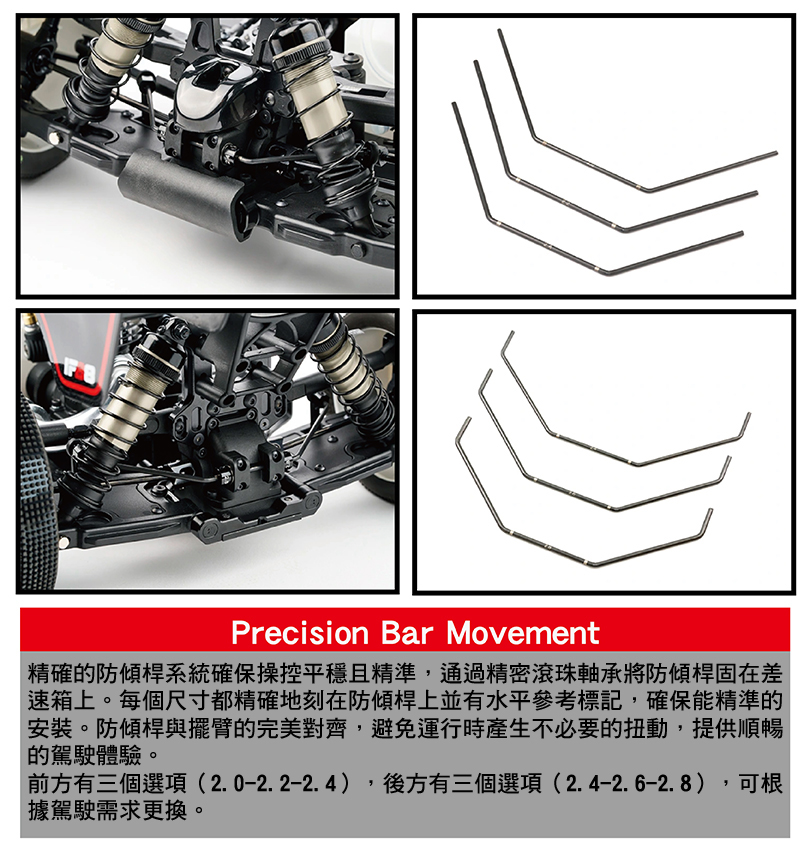 F8

Precision Bar Movement

精確的防傾桿系統確保操控平穩且精準，通過精密滾珠軸承將防傾桿固在差速箱上。每個尺寸都精確地刻在防傾桿上並有水平參考標記，確保能精準的安裝。防傾桿與擺臂的完美對齊，避免運行時產生不必要的扭動，提供順暢的駕駛體驗。
前方有三個選項（2.0-2.2-2.4），後方有三個選項（2.4-2.6-2.8），可根據駕駛需求更換。