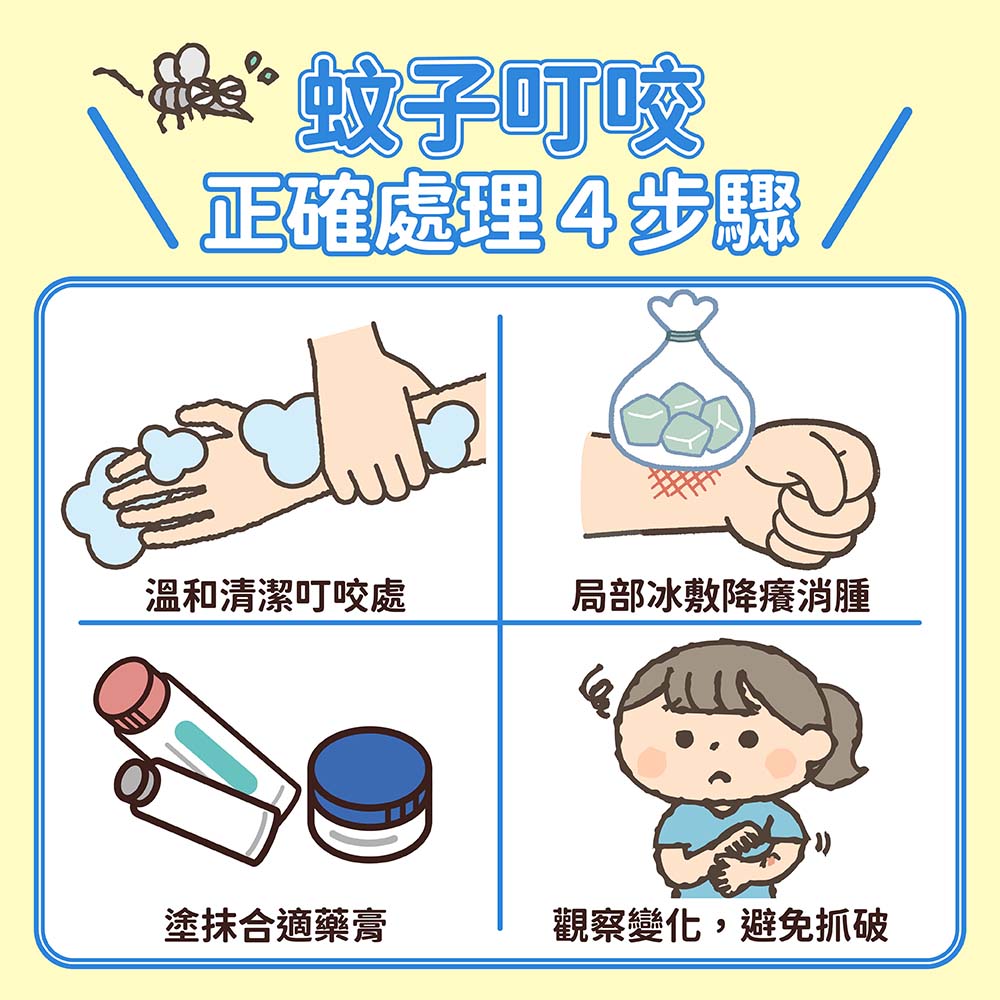 蚊子叮咬
正確處理 4 步驟

溫和清潔叮咬處

局部冰敷降癢消腫

塗抹合適藥膏

觀察變化，避免抓破